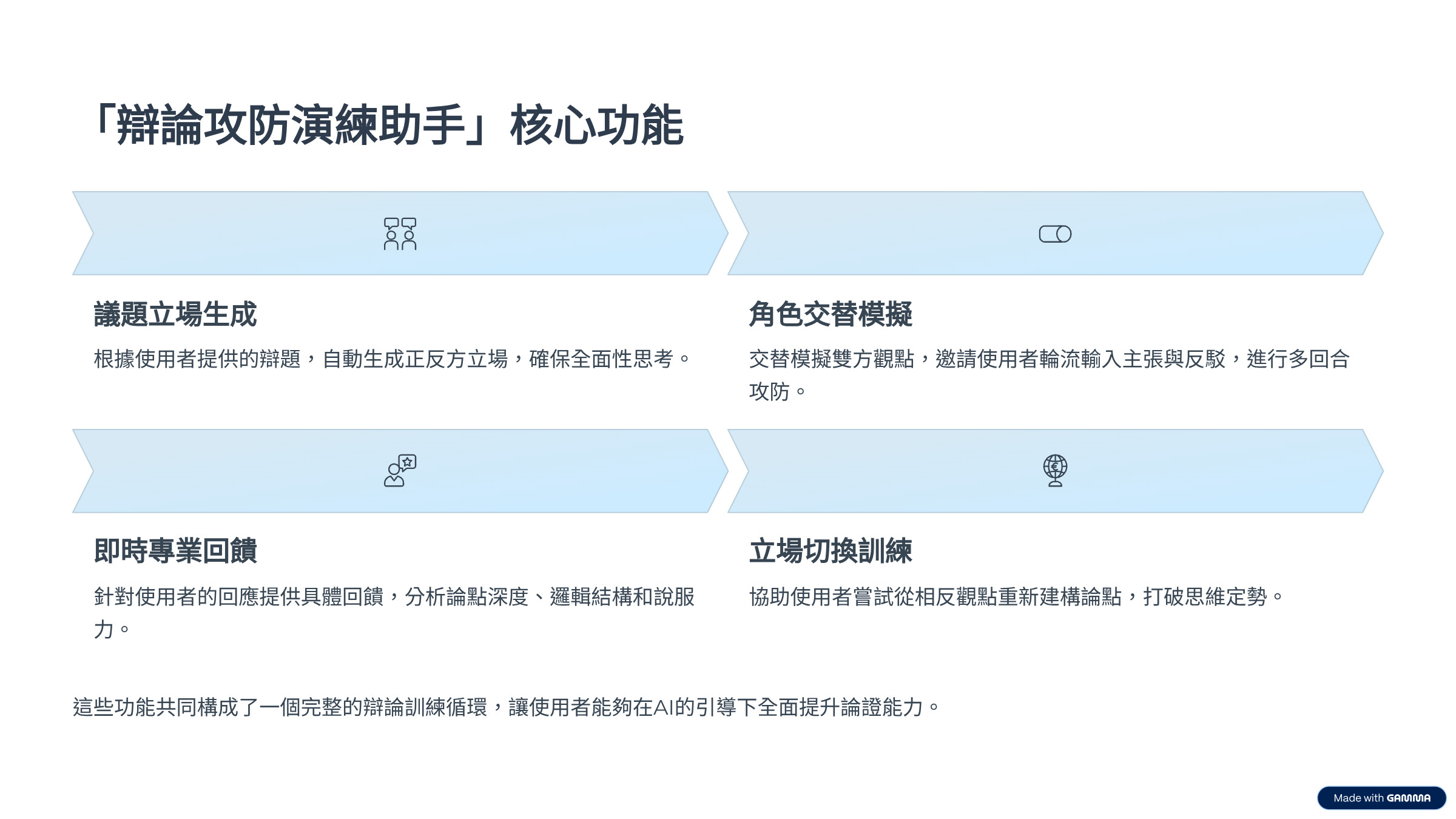 「辯論攻防演練助手」核心功能

議題立場生成

根據使用者提供的辯題，自動生成正反方立場，確保全面性思考。

角色交替模擬

交替模擬雙方觀點，邀請使用者輪流輸入主張與反駁，進行多回合攻防。

即時專業回饋

針對使用者的回應提供具體回饋，分析論點深度、邏輯結構和說服力。

立場切換訓練

協助使用者嘗試從相反觀點重新建構論點，打破思維定勢。

這些功能共同構成了一個完整的辯論訓練循環，讓使用者能夠在AI的引導下全面提升論證能力。

Made with GAMMA